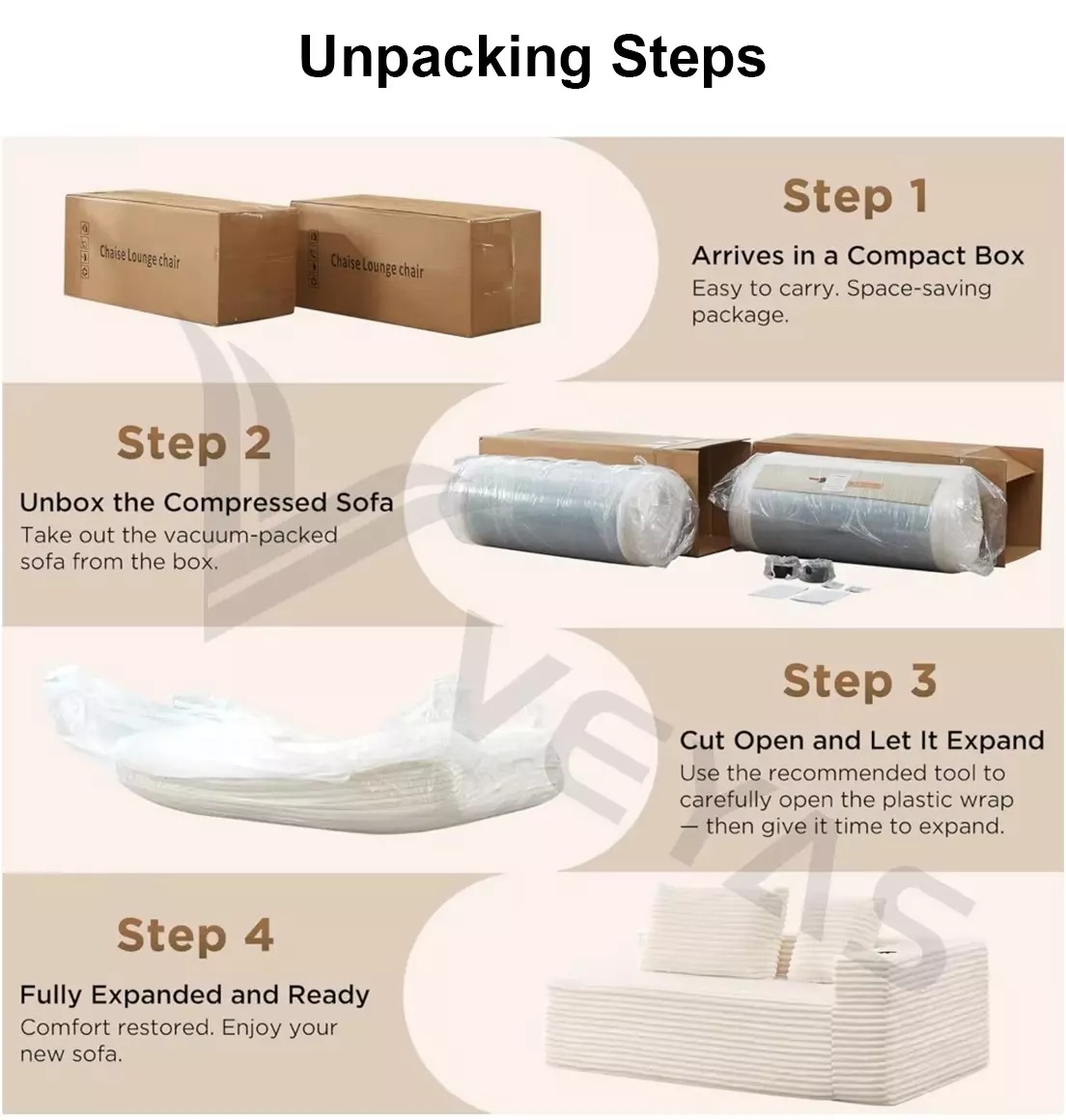 Unpacking Steps

Chaise Lounge chair

Chaise Lounge chair

Step 1

Arrives in a Compact Box

Easy to carry. Space-saving package.

Step 2

Unbox the Compressed Sofa

Take out the vacuum-packed sofa from the box.

Step 3

Cut Open and Let It Expand

Use the recommended tool to carefully open the plastic wrap — then give it time to expand.

Step 4

Fully Expanded and Ready

Comfort restored. Enjoy your new sofa.

VEAS